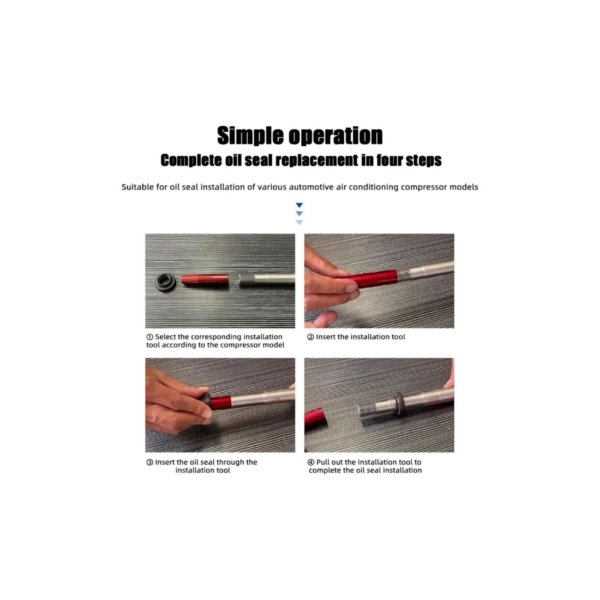 Simple operation
Complete oil seal replacement in four steps

Suitable for oil seal installation of various automotive air conditioning compressor models

① Select the corresponding installation tool according to the compressor model

② Insert the installation tool

③ Insert the oil seal through the installation tool

④ Pull out the installation tool to complete the oil seal installation